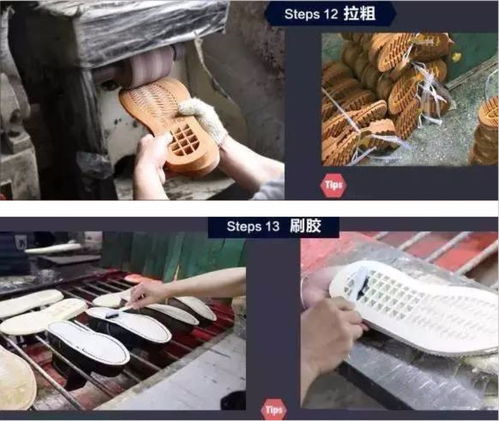 Steps 12 拉粗

Tips

Steps 13 刷胶

Tips